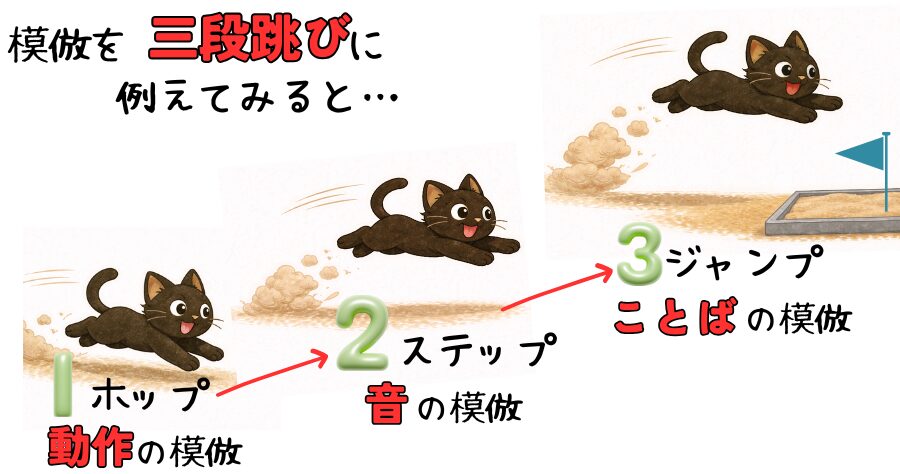 模倣を 三段跳びに
例えてみると…

1 ホップ
動作の模倣

2 ステップ
音の模倣

3 ジャンプ
ことばの模倣